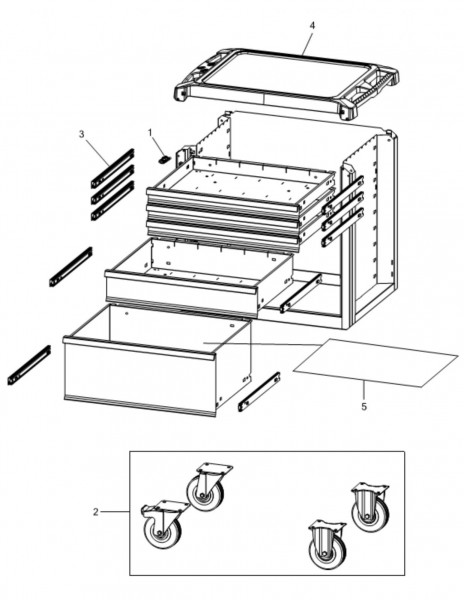 4

3

1

5

2